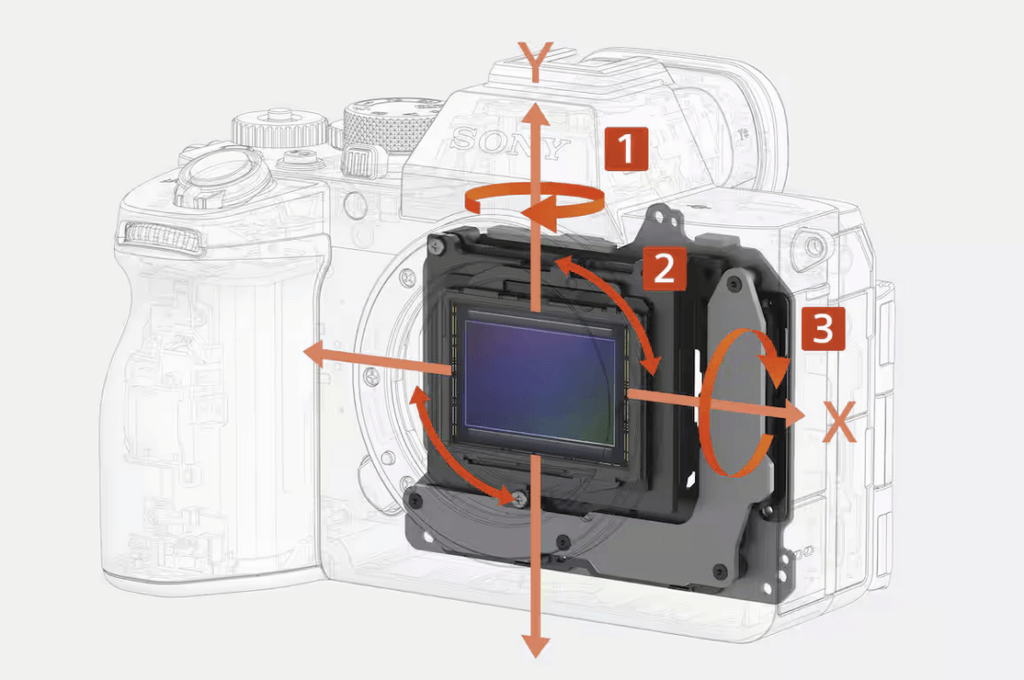 Y
SONY
1
2
3
X